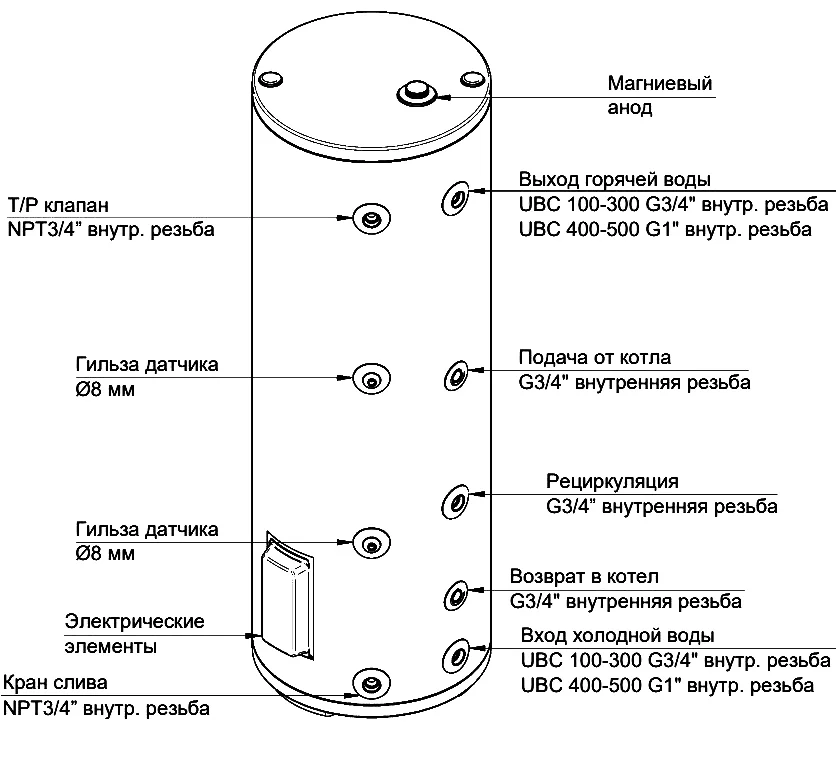 Магниевый
анод

Выход горячей воды
UBC 100-300 G3/4" внутр. резьба
UBC 400-500 G1" внутр. резьба

T/P клапан
NPT3/4" внутр. резьба

Гильза датчика
Ø8 мм

Подача от котла
G3/4" внутренняя резьба

Рециркуляция
G3/4" внутренняя резьба

Гильза датчика
Ø8 мм

Возврат в котел
G3/4" внутренняя резьба

Электрические
элементы

Вход холодной воды
UBC 100-300 G3/4" внутр. резьба
UBC 400-500 G1" внутр. резьба

Кран слива
NPT3/4" внутр. резьба